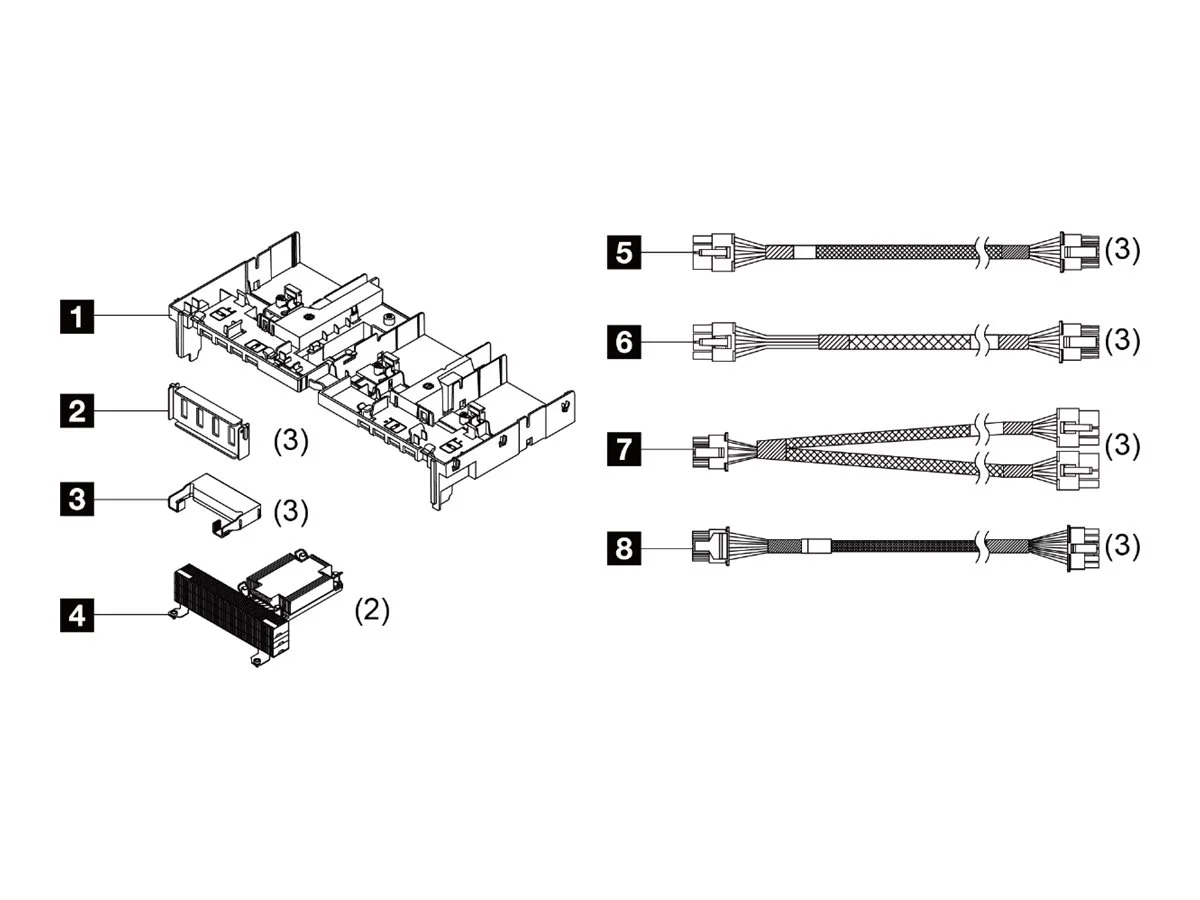 1

2

(3)

3

(3)

4

(2)

5

(3)

6

(3)

7

(3)

8

(3)