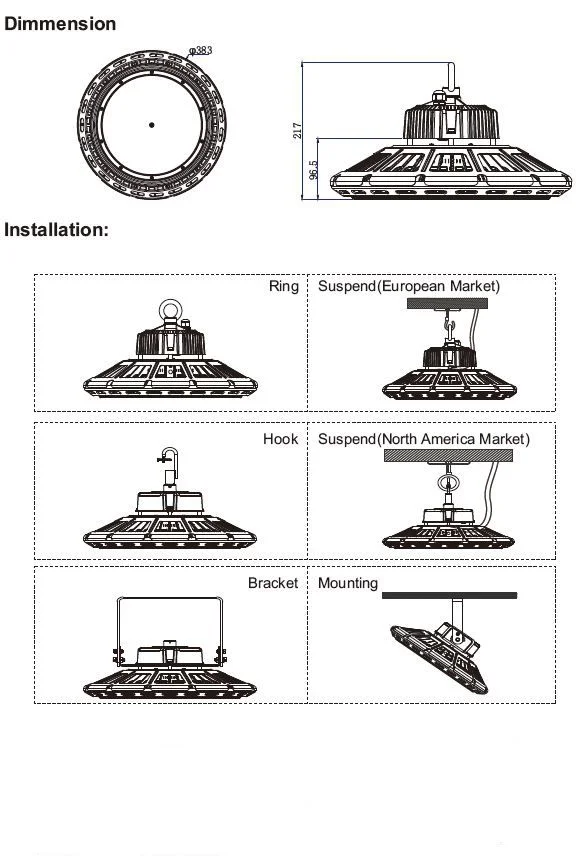 Dimmension

φ383

217

96.5

Installation:

Ring

Suspend(European Market)

Hook

Suspend(North America Market)

Bracket

Mounting