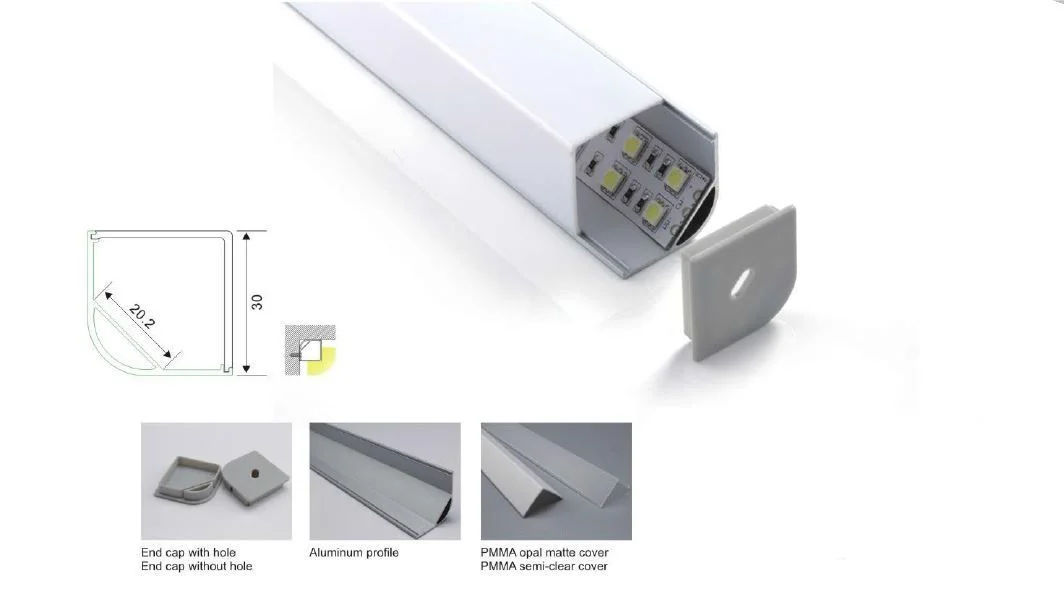 20.2

30

End cap with hole
End cap without hole

Aluminum profile

PMMA opal matte cover
PMMA semi-clear cover