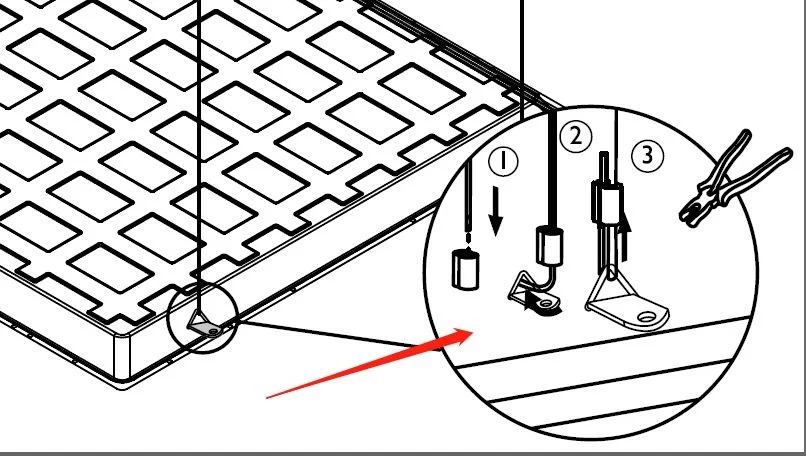 1
2
3