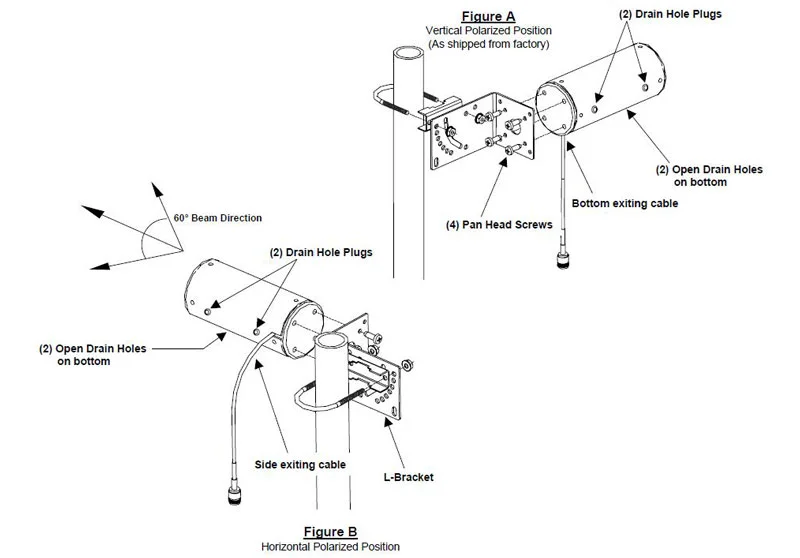 Figure A
Vertical Polarized Position
(As shipped from factory)

(2) Drain Hole Plugs

(2) Open Drain Holes on bottom

Bottom exiting cable

(4) Pan Head Screws

60° Beam Direction

(2) Drain Hole Plugs

(2) Open Drain Holes on bottom

Side exiting cable

L-Bracket

Figure B
Horizontal Polarized Position