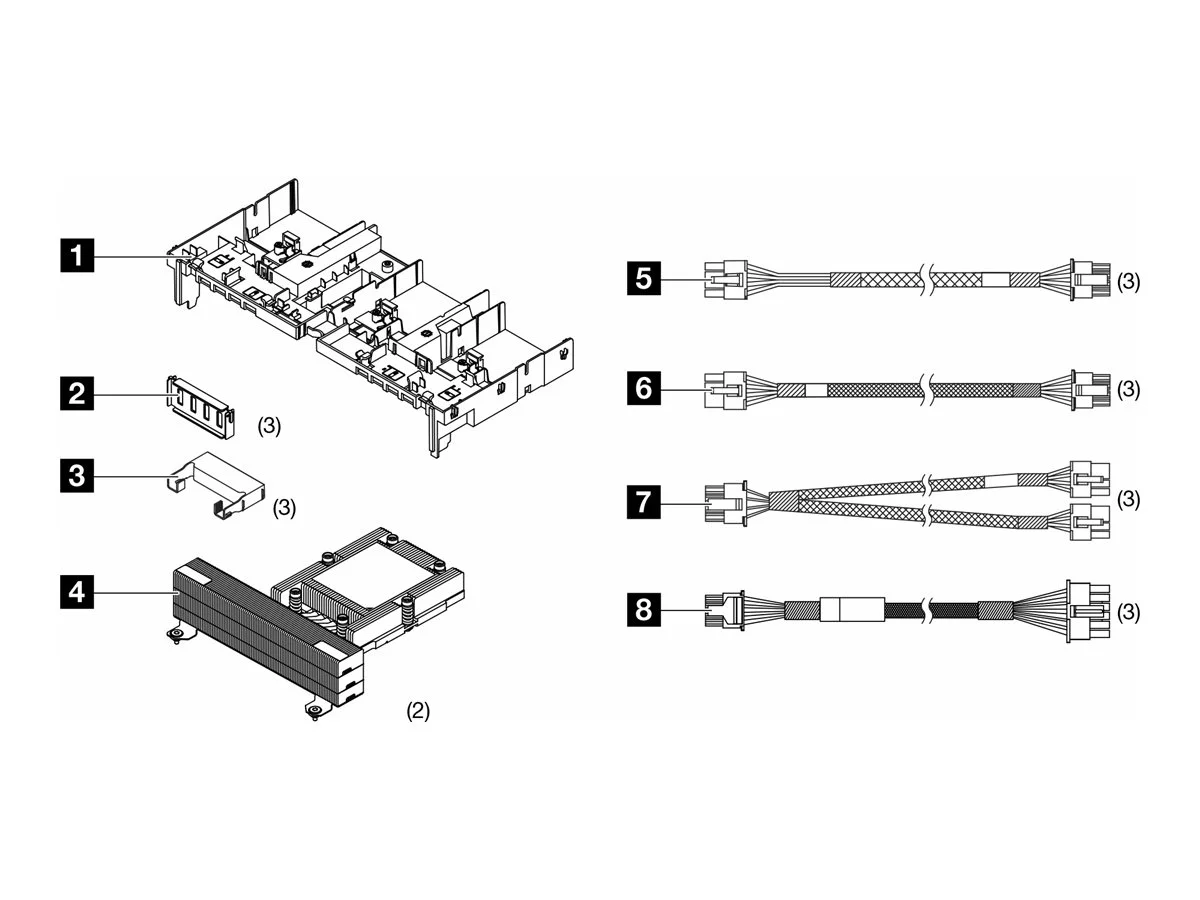 1

2 (3)

3 (3)

4 (2)

5 (3)

6 (3)

7 (3)

8 (3)