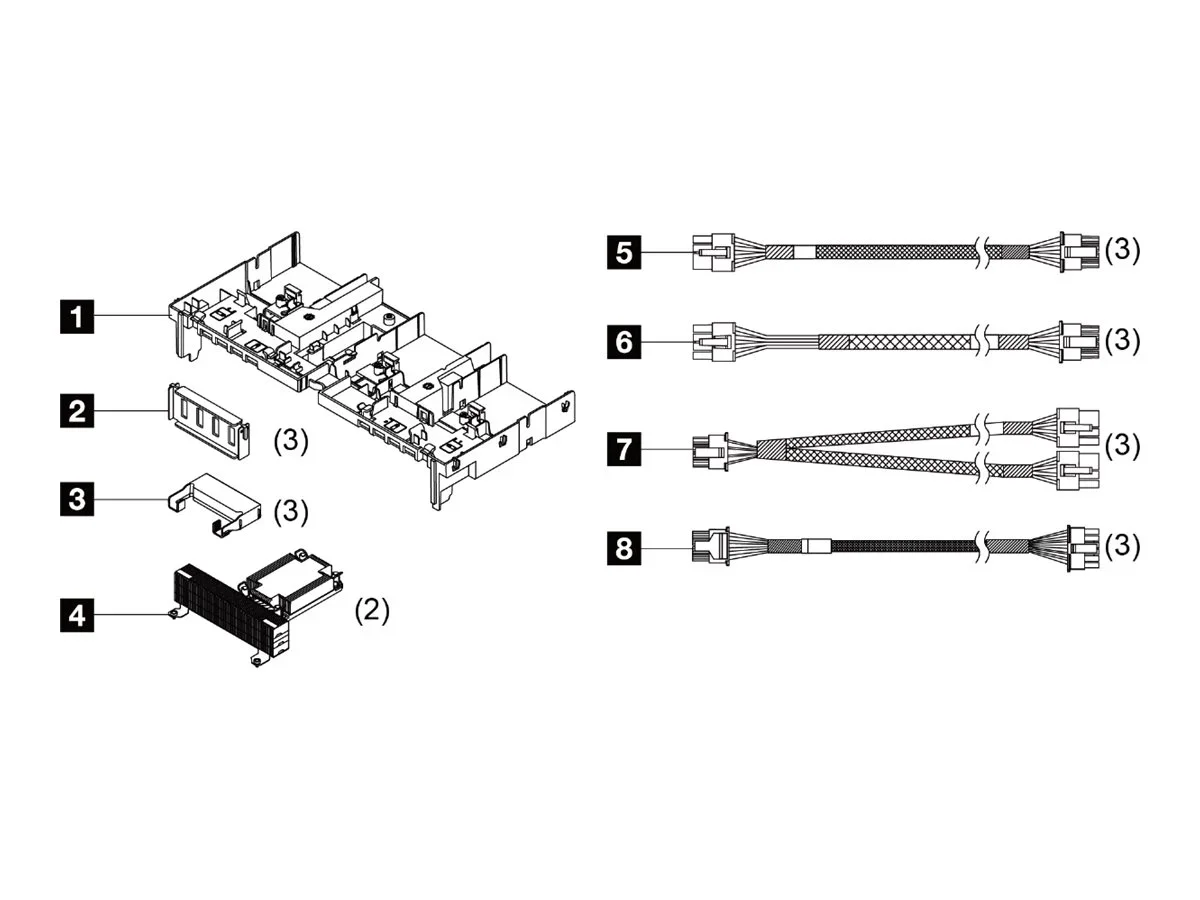 1

2

(3)

3

(3)

4

(2)

5

(3)

6

(3)

7

(3)

8

(3)