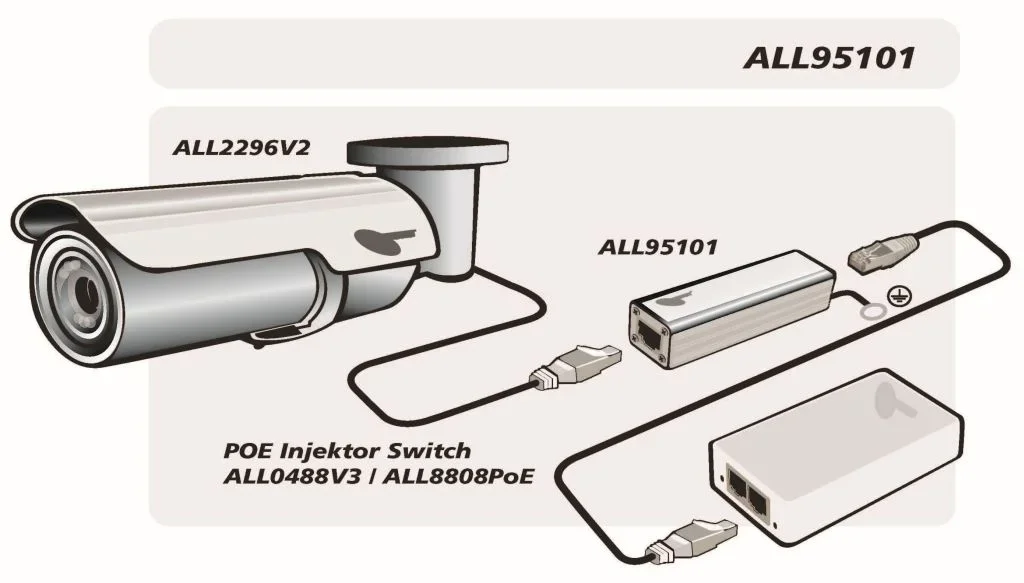 ALL95101

ALL2296V2

ALL95101

POE Injektor Switch
ALL0488V3 / ALL8808PoE