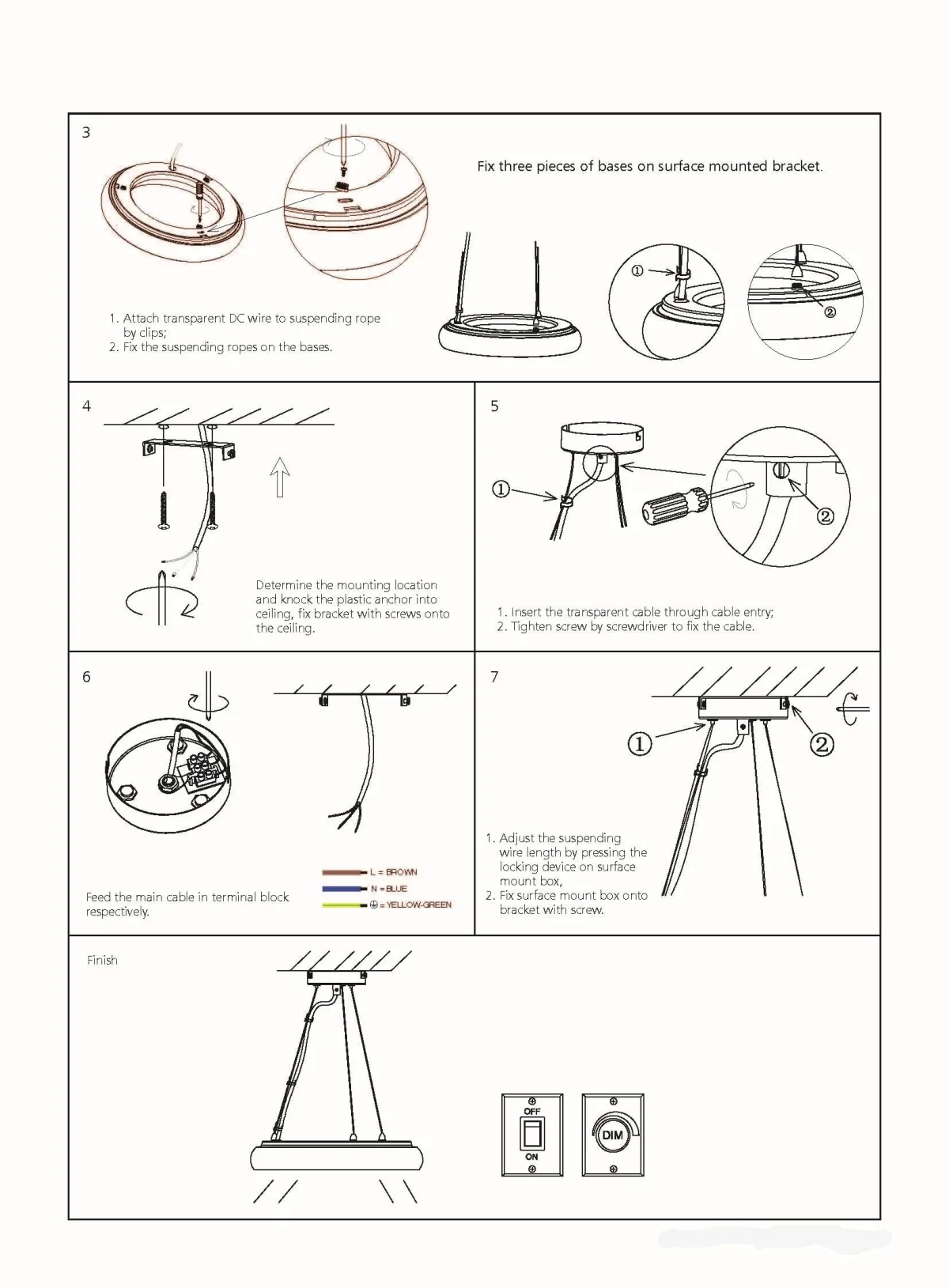 3

Fix three pieces of bases on surface mounted bracket.

①

②

1. Attach transparent DC wire to suspending rope by clips;
2. Fix the suspending ropes on the bases.

4

Determine the mounting location and knock the plastic anchor into ceiling, fix bracket with screws onto the ceiling.

5

①

②

1. Insert the transparent cable through cable entry;
2. Tighten screw by screwdriver to fix the cable.

6

L = BROWN
N = BLUE
⊕ = YELLOW-GREEN

Feed the main cable in terminal block respectively.

7

①

②

1. Adjust the suspending wire length by pressing the locking device on surface mount box,
2. Fix surface mount box onto bracket with screw.

Finish

OFF
ON

DIM