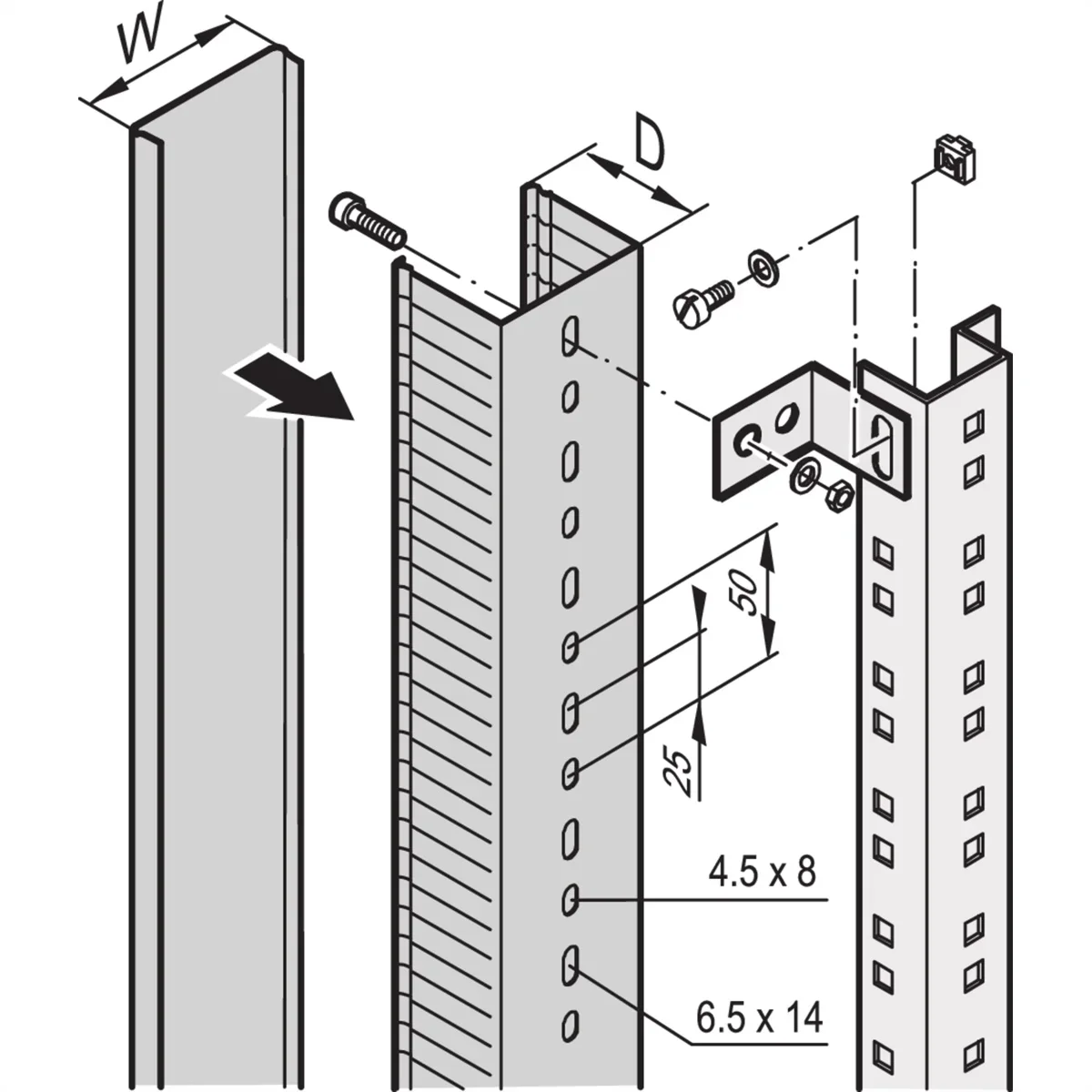 W
D
50
25
4.5 x 8
6.5 x 14