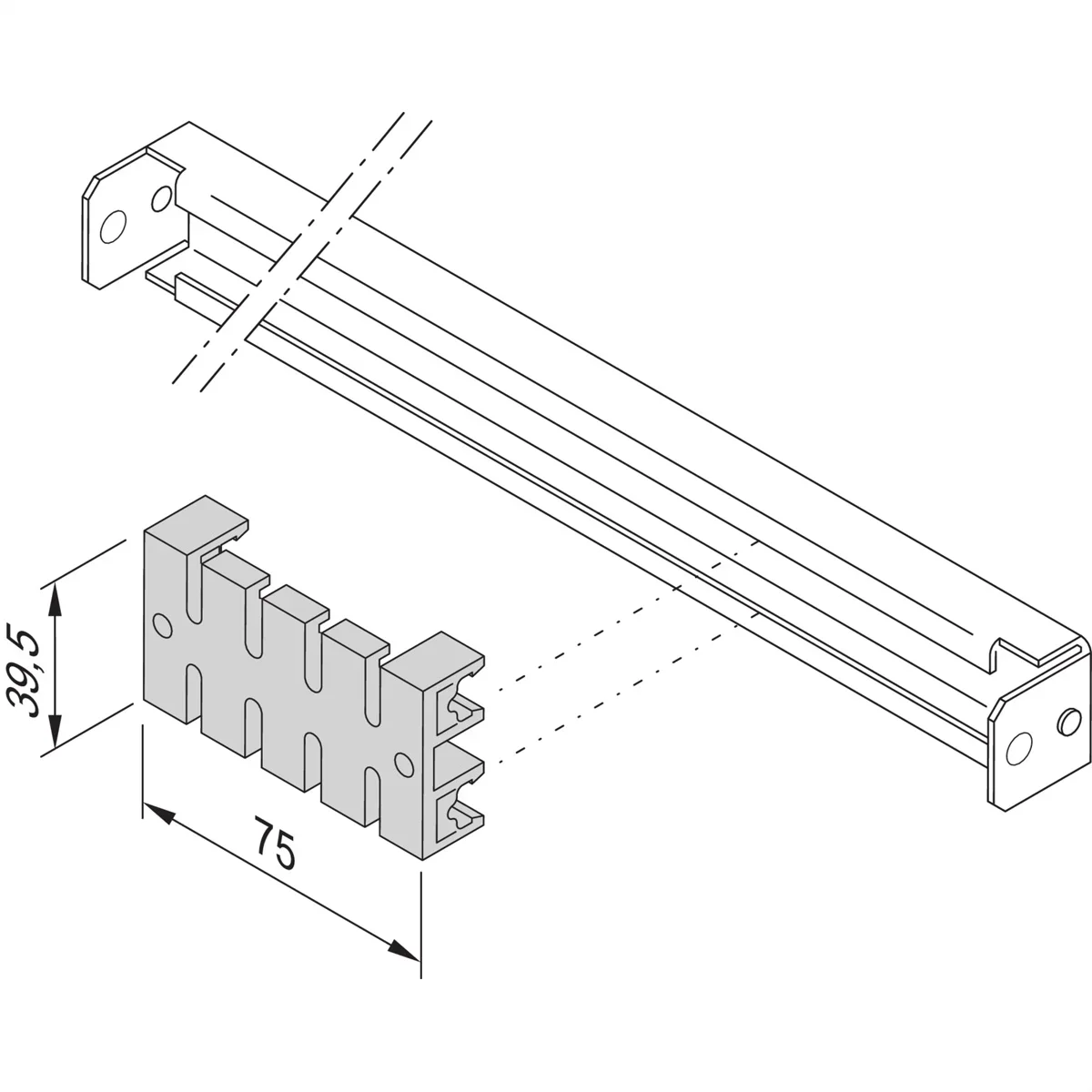 39,5

75