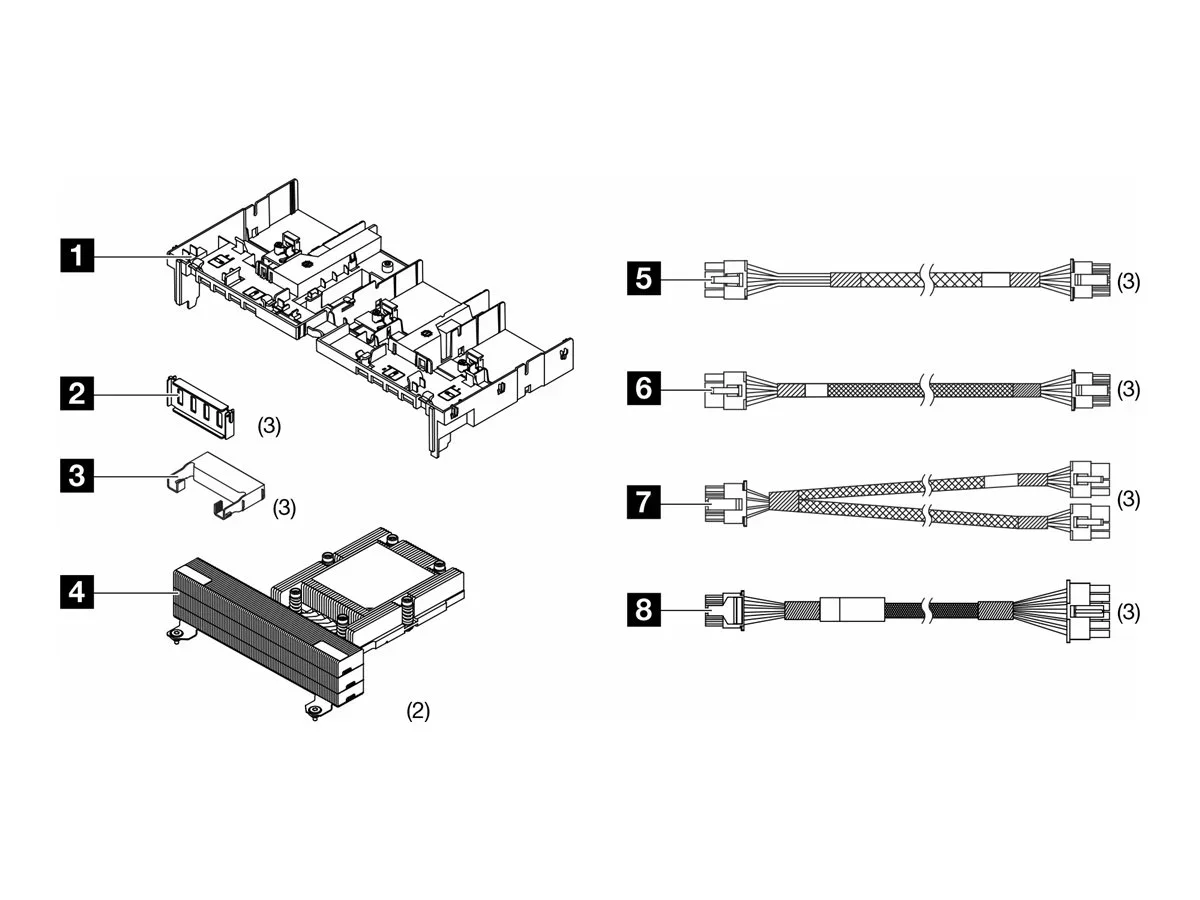 1

2

(3)

3

(3)

4

(2)

5

(3)

6

(3)

7

(3)

8

(3)