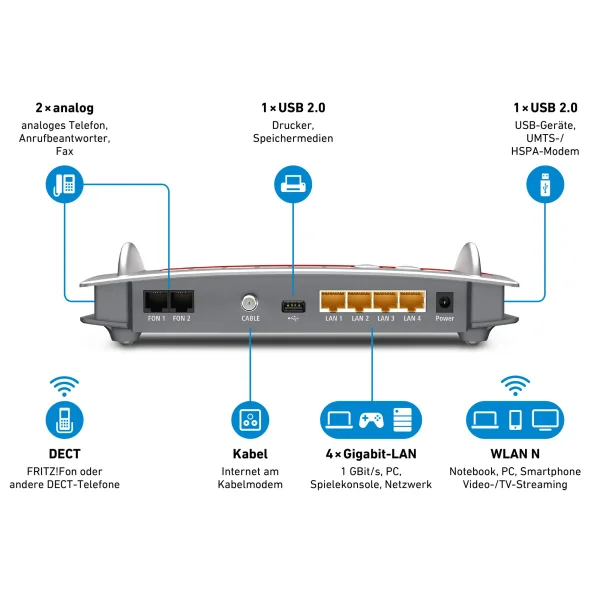 2 × analog
analoges Telefon, Anrufbeantworter, Fax

1 × USB 2.0
Drucker, Speichermedien

1 × USB 2.0
USB-Geräte, UMTS-/ HSPA-Modem

FON 1 FON 2 CABLE LAN 1 LAN 2 LAN 3 LAN 4 Power

DECT
FRITZ!Fon oder andere DECT-Telefone

Kabel
Internet am Kabelmodem

4 × Gigabit-LAN
1 GBit/s, PC, Spielekonsole, Netzwerk

WLAN N
Notebook, PC, Smartphone Video-/TV-Streaming