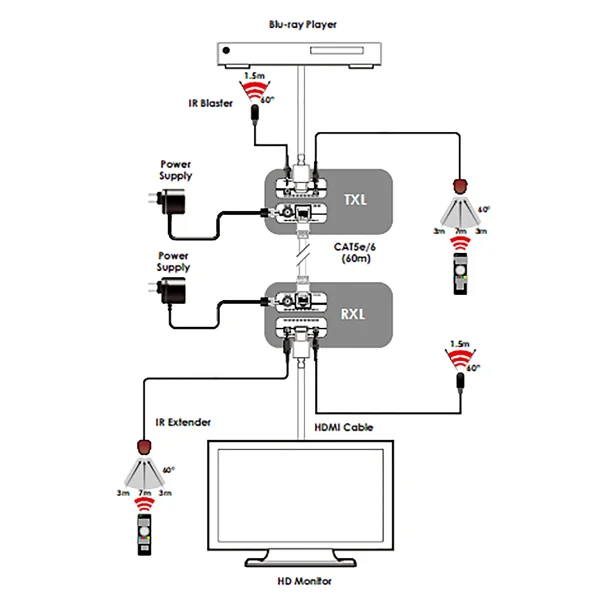 Blu-ray Player

1.5m

60°

IR Blaster

Power Supply

TXL

60°

3m 7m 3m

CAT5e/6 (60m)

Power Supply

RXL

1.5m

60°

IR Extender

HDMI Cable

60°

3m 7m 3m

HD Monitor