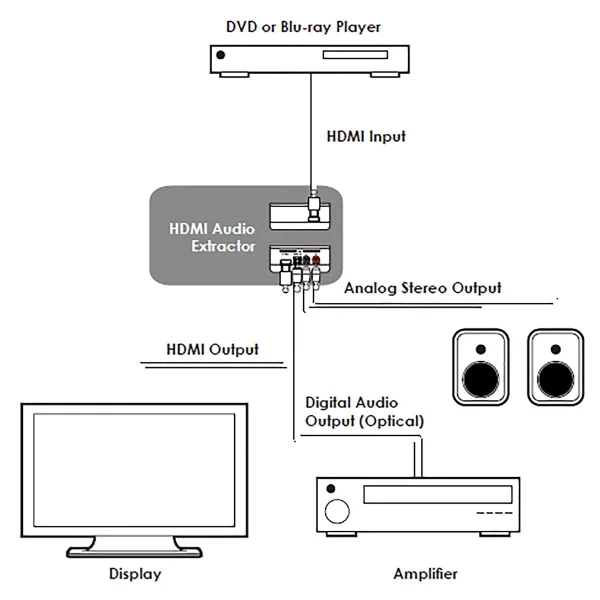 DVD or Blu-ray Player

HDMI Input

HDMI Audio Extractor

Analog Stereo Output

HDMI Output

Digital Audio Output (Optical)

Display

Amplifier