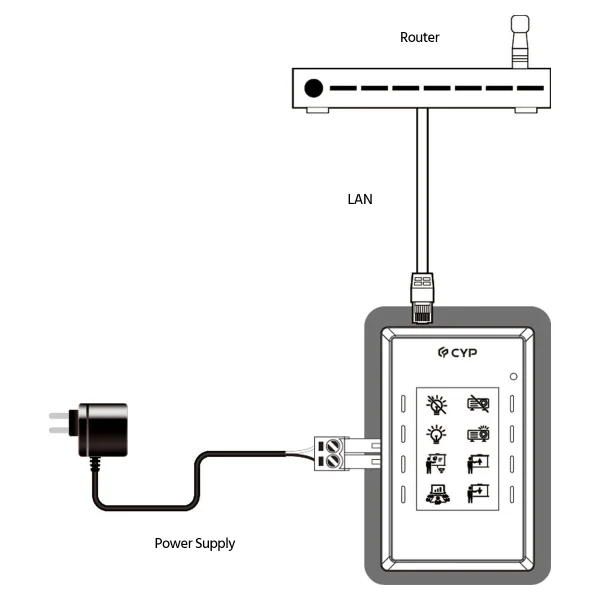 Router

LAN

CYP

Power Supply