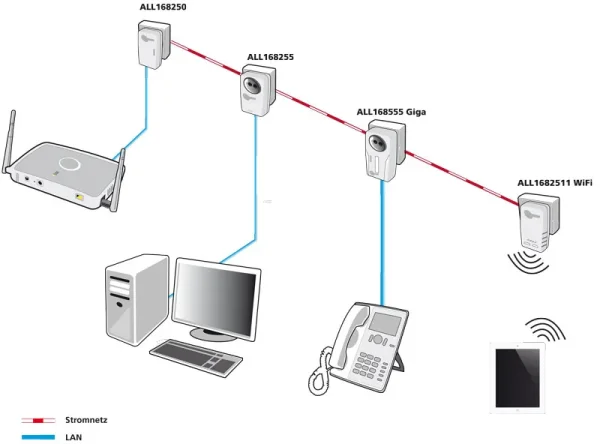 ALL168250

ALL168255

ALL168555 Giga

ALL1682511 WiFi

Stromnetz

LAN