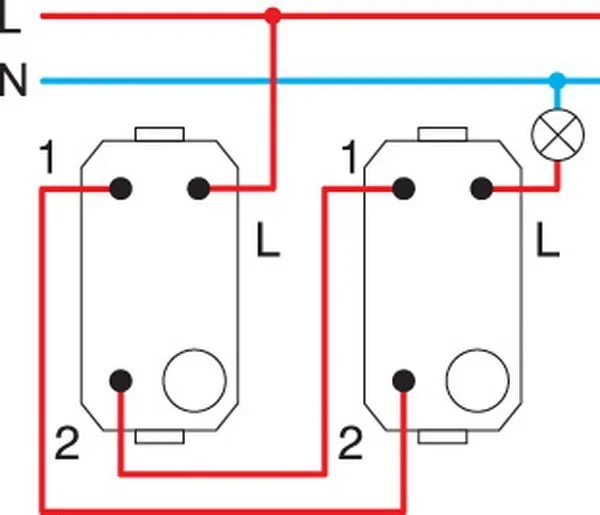 L
N
1
L
2
1
L
2