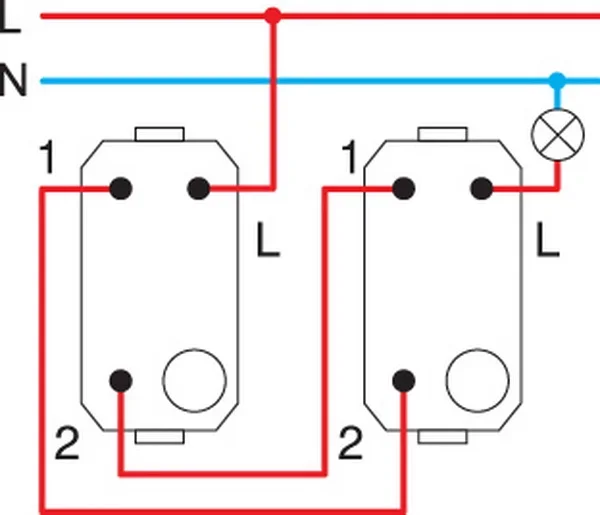 L
N
1
L
2
1
L
2