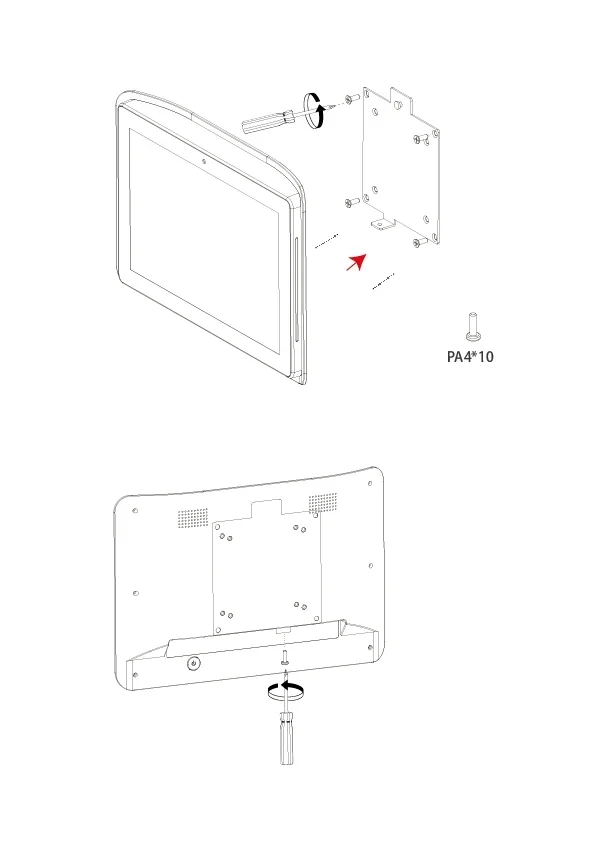 PA4*10