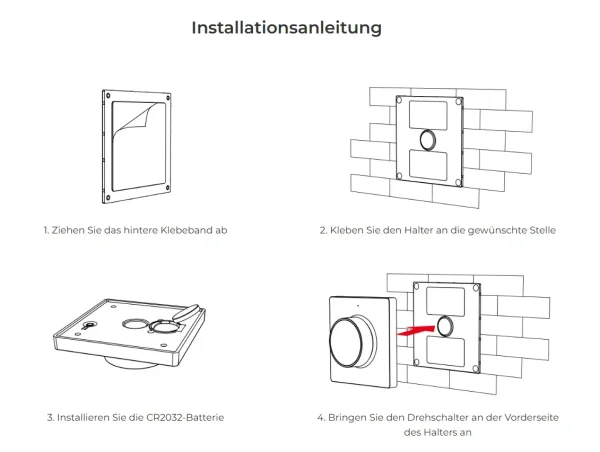 Installationsanleitung

1. Ziehen Sie das hintere Klebeband ab

2. Kleben Sie den Halter an die gewünschte Stelle

3. Installieren Sie die CR2032-Batterie

4. Bringen Sie den Drehschalter an der Vorderseite des Halters an