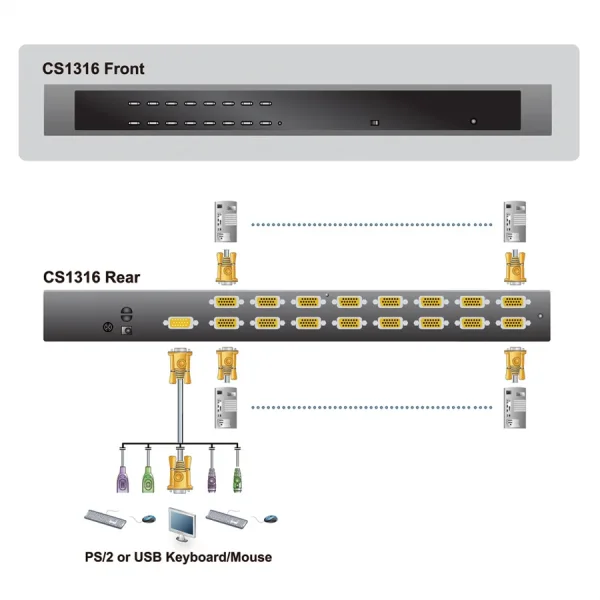 CS1316 Front

CS1316 Rear

PS/2 or USB Keyboard/Mouse