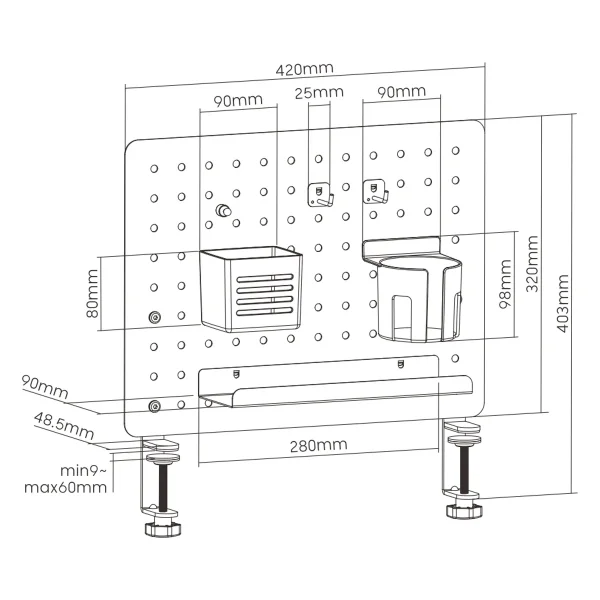 420mm

90mm

25mm

90mm

80mm

98mm

320mm

403mm

90mm

48.5mm

280mm

min9~
max60mm