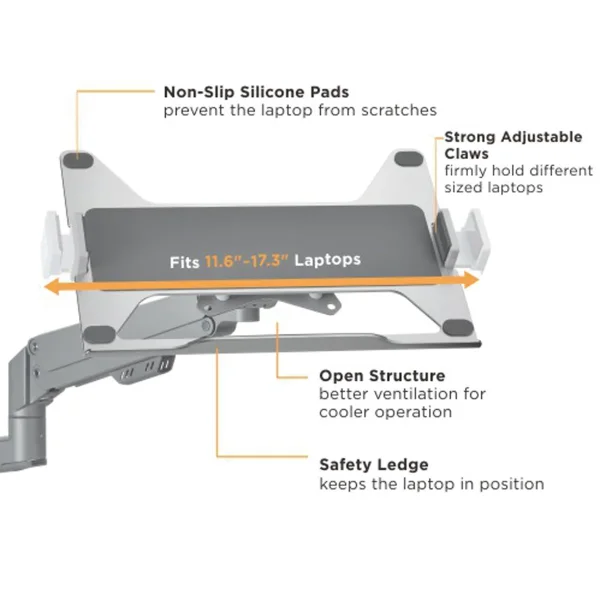 Non-Slip Silicone Pads
prevent the laptop from scratches

Strong Adjustable Claws
firmly hold different sized laptops

Fits 11.6"-17.3" Laptops

Open Structure
better ventilation for cooler operation

Safety Ledge
keeps the laptop in position