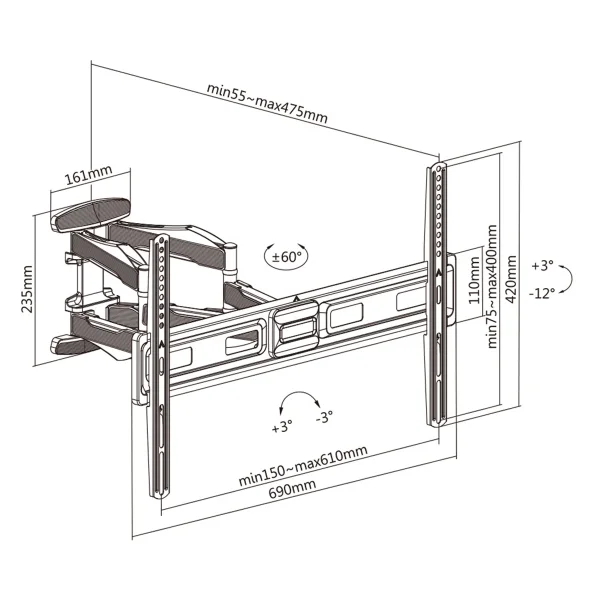 min55~max475mm

161mm

235mm

±60°

110mm

min75~max400mm

420mm

+3°

-12°

+3°

-3°

min150~max610mm

690mm