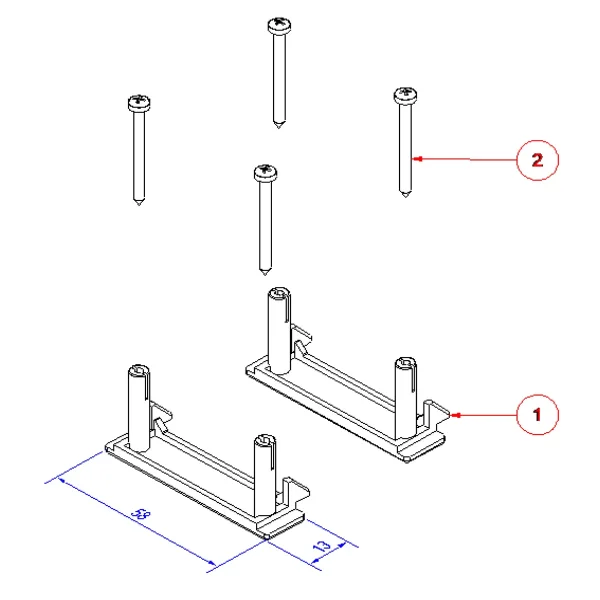 2

1

58

13