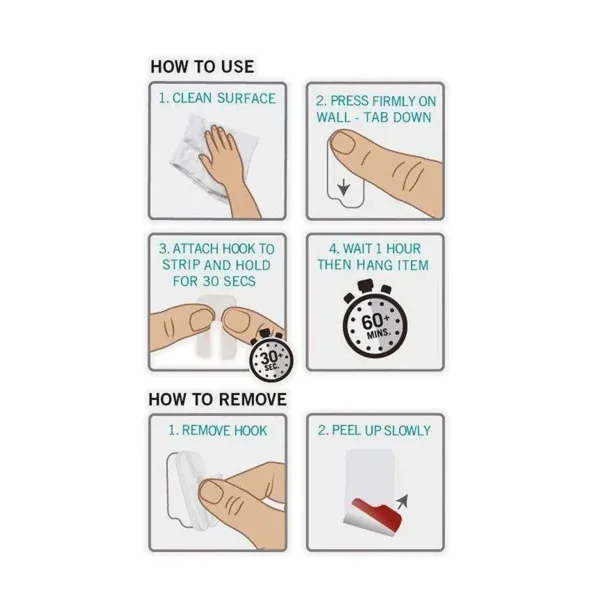 HOW TO USE

1. CLEAN SURFACE

2. PRESS FIRMLY ON WALL - TAB DOWN

3. ATTACH HOOK TO STRIP AND HOLD FOR 30 SECS

30+ SEC.

4. WAIT 1 HOUR THEN HANG ITEM

60+ MINS.

HOW TO REMOVE

1. REMOVE HOOK

2. PEEL UP SLOWLY