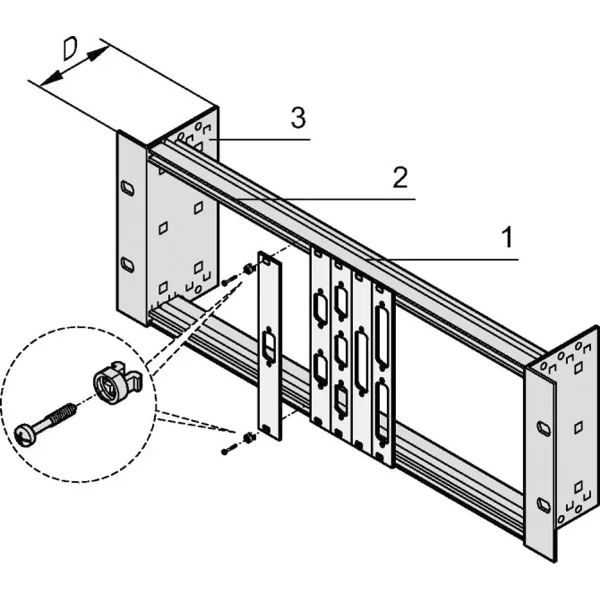 D
3
2
1