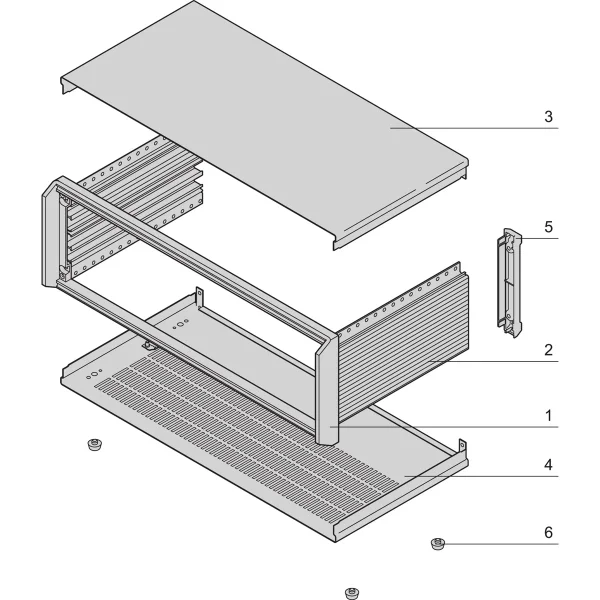 3

5

2

1

4

6