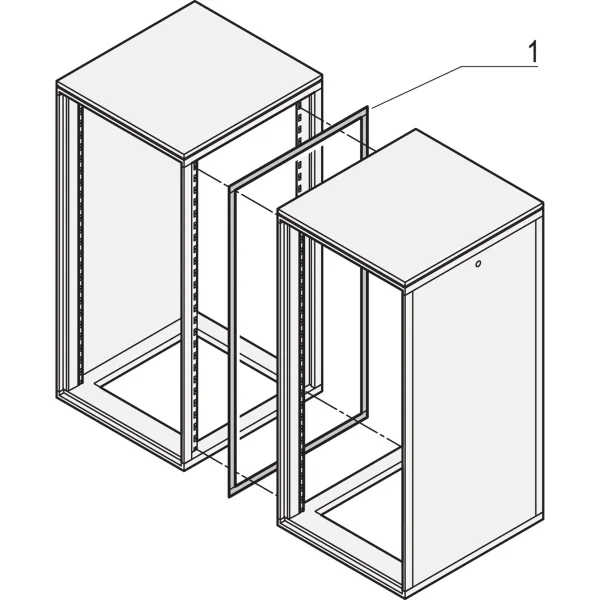 1