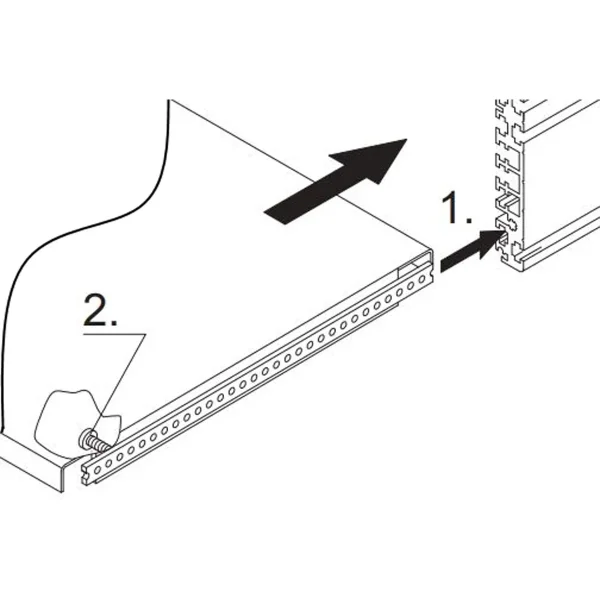 1.

2.