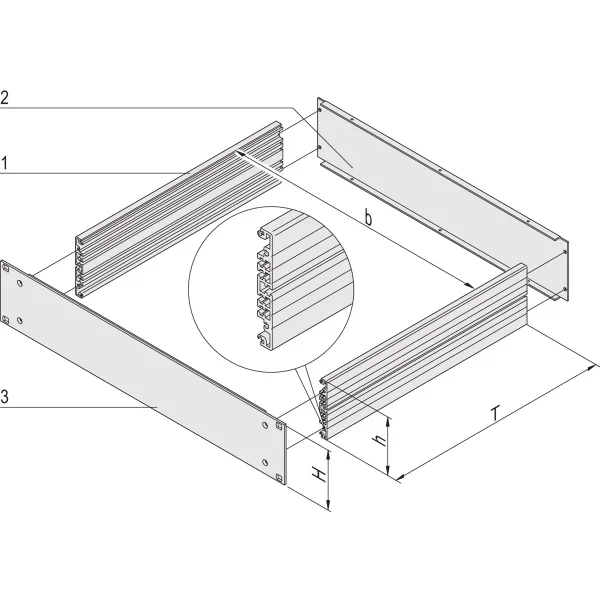 2
1
b
3
T
h
H