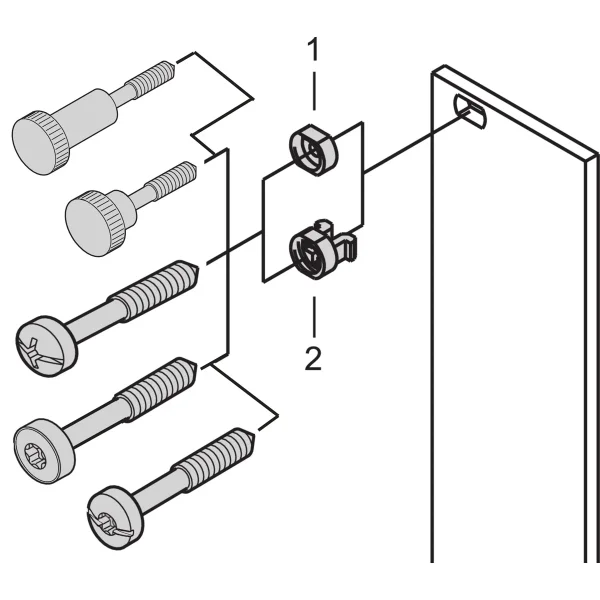 1

2