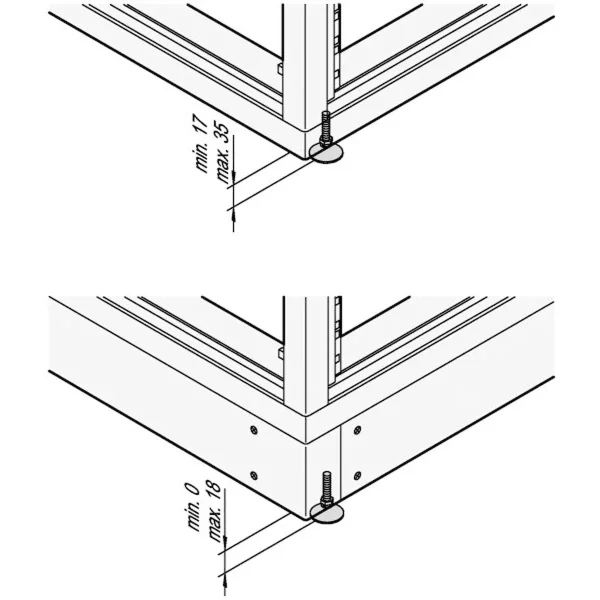 min. 17
max. 35

min. 0
max. 18