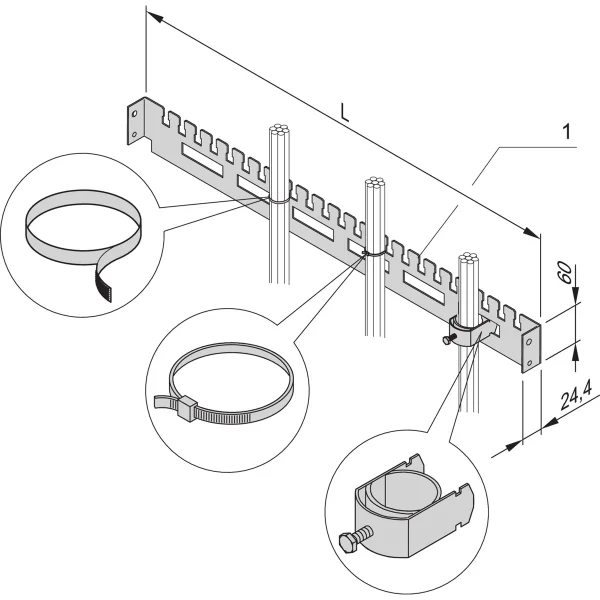 L

1

60

24,4