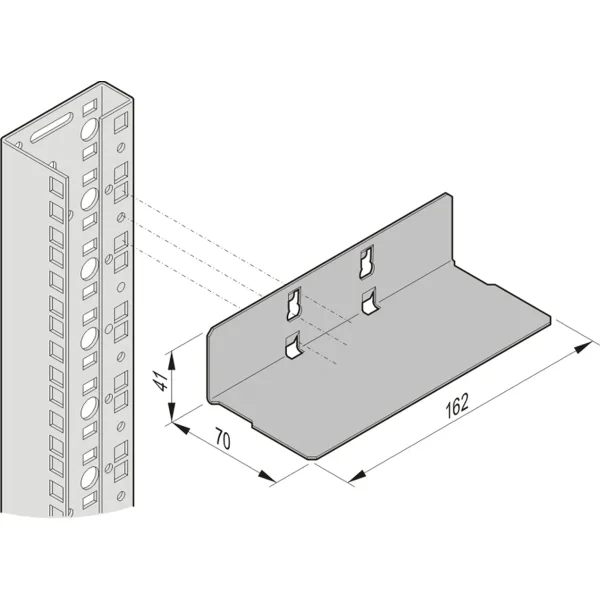 41
70
162