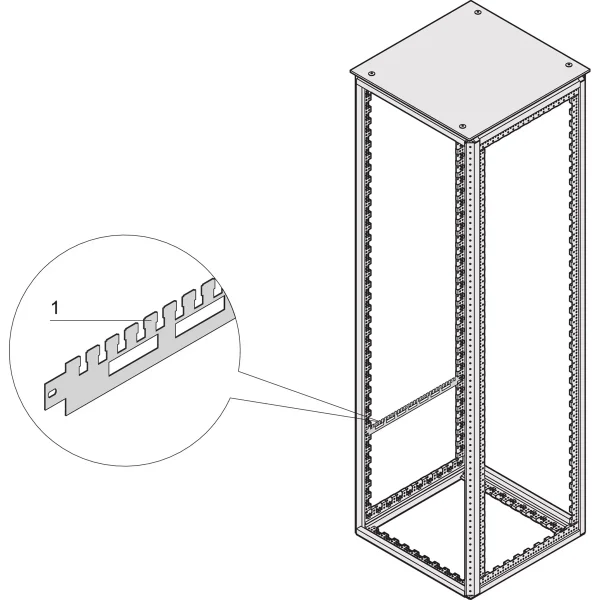 1