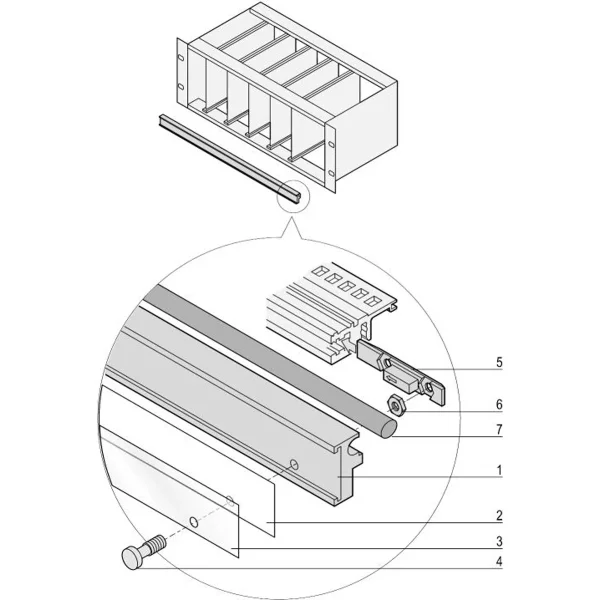 5
6
7
1
2
3
4