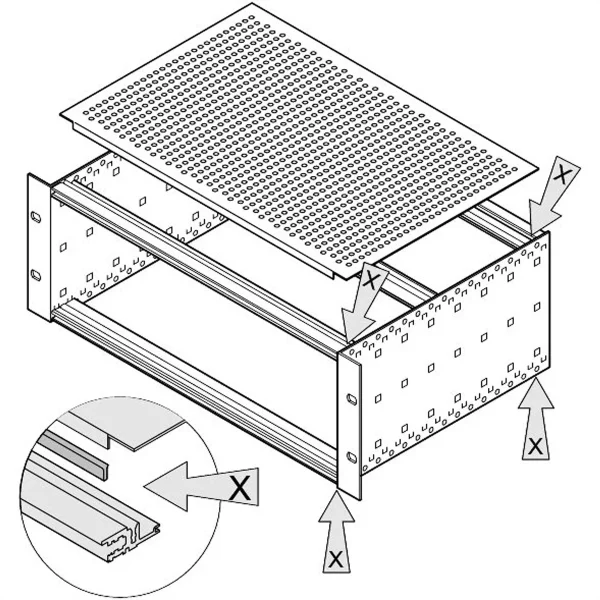 X
X
X
X
X