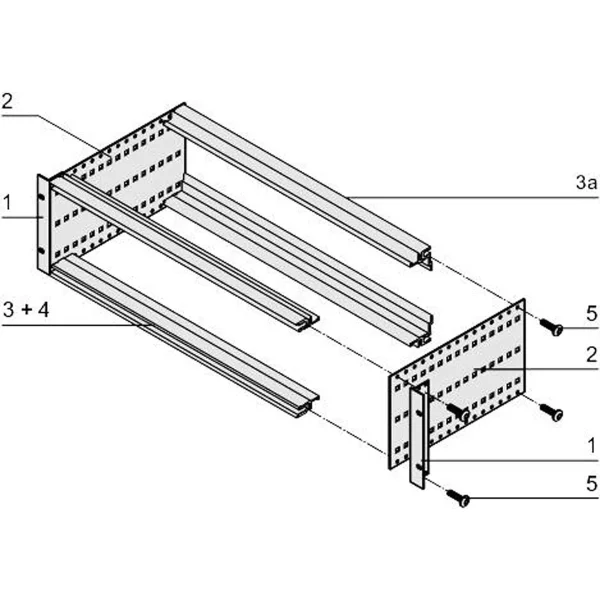 2
3a
1
3 + 4
5
2
1
5