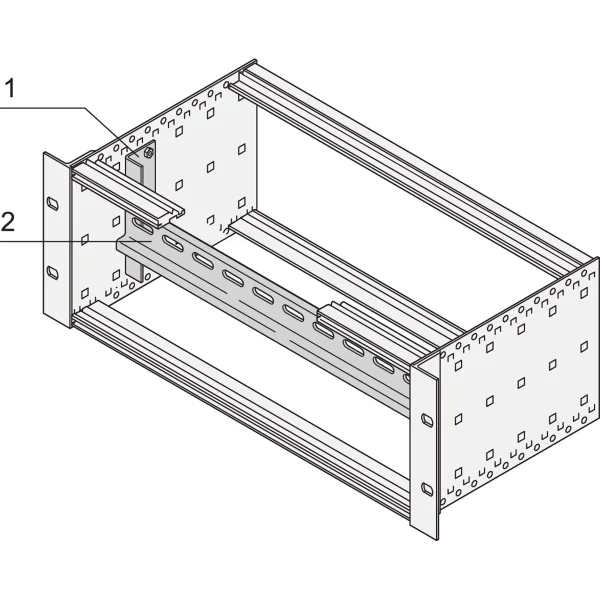 1

2