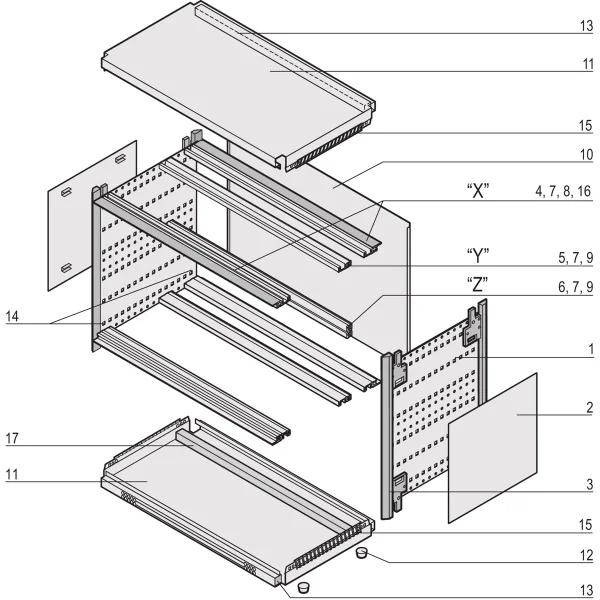 13
11
15
10
“X”
4, 7, 8, 16
“Y”
5, 7, 9
“Z”
6, 7, 9
14
1
2
17
11
3
15
12
13