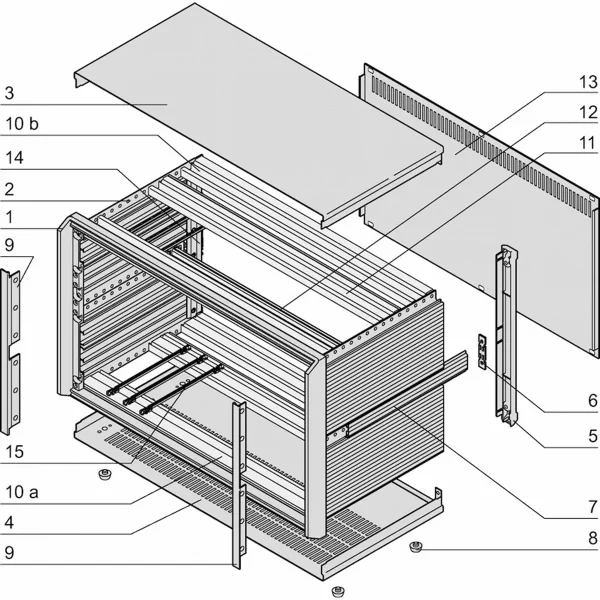 3
10 b
14
2
1
9
15
10 a
4
9
13
12
11
6
5
7
8