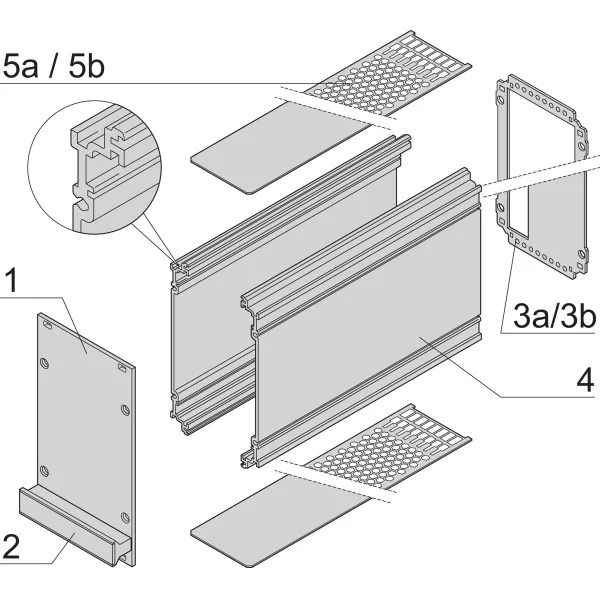 5a / 5b

1

3a/3b

4

2