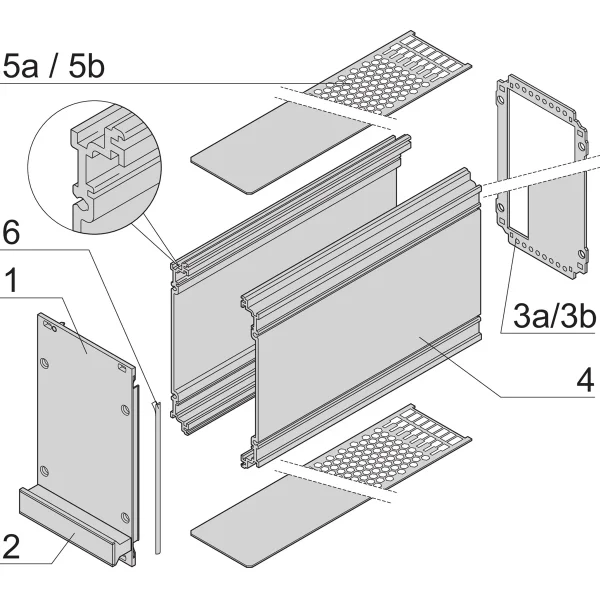 5a / 5b

6

1

3a/3b

4

2