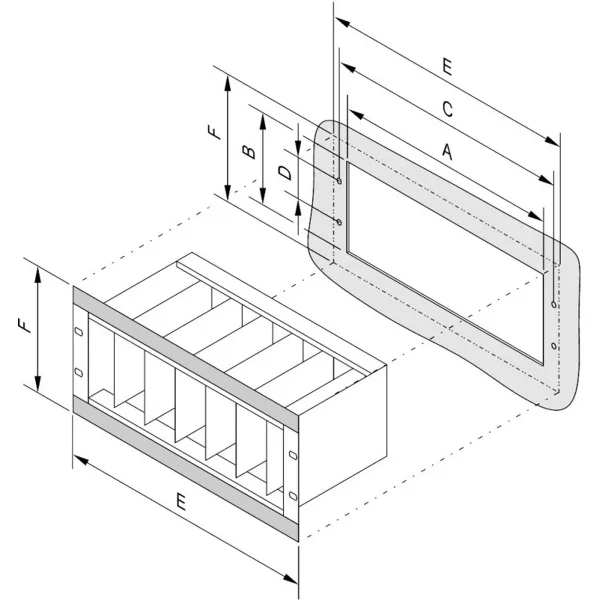 E
C
A
F
B
D
F
E