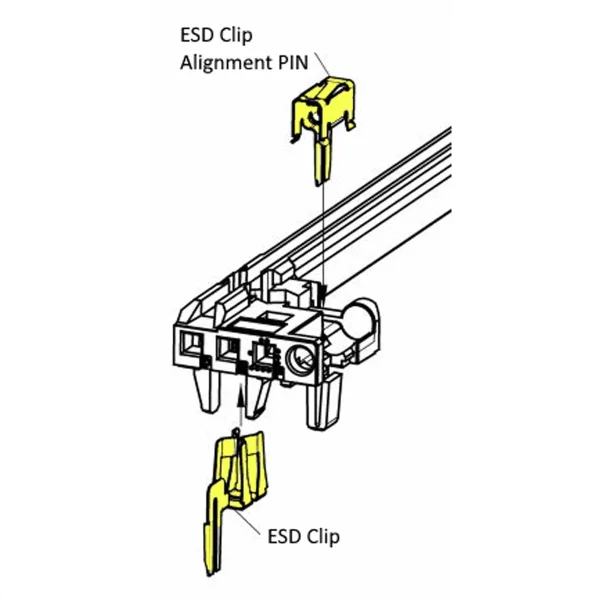 ESD Clip
Alignment PIN

ESD Clip