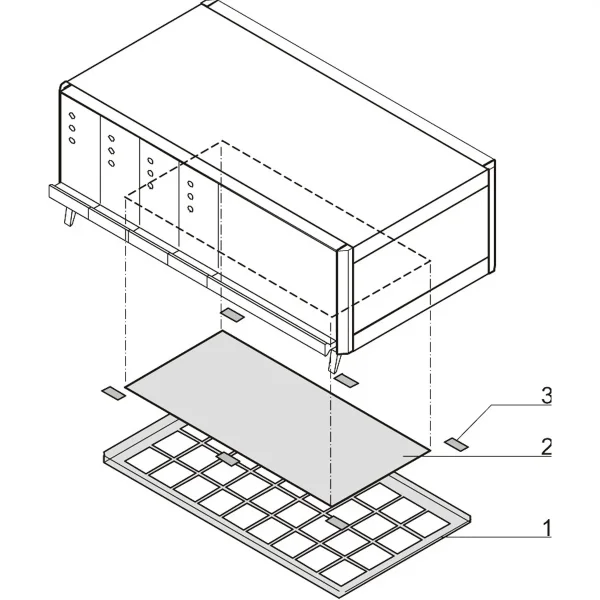 3
2
1