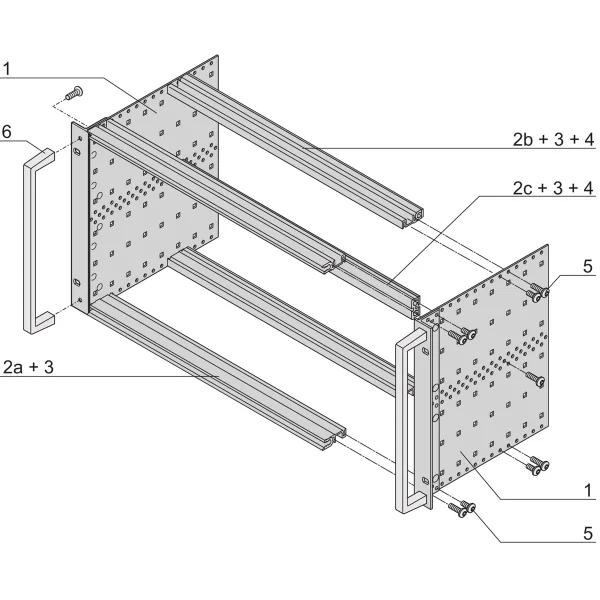 1
6
2b + 3 + 4
2c + 3 + 4
5
2a + 3
1
5