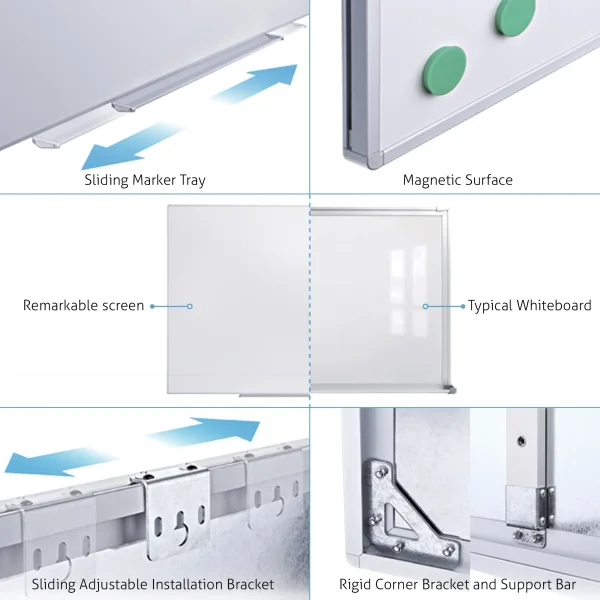 Sliding Marker Tray

Magnetic Surface

Remarkable screen

Typical Whiteboard

Sliding Adjustable Installation Bracket

Rigid Corner Bracket and Support Bar